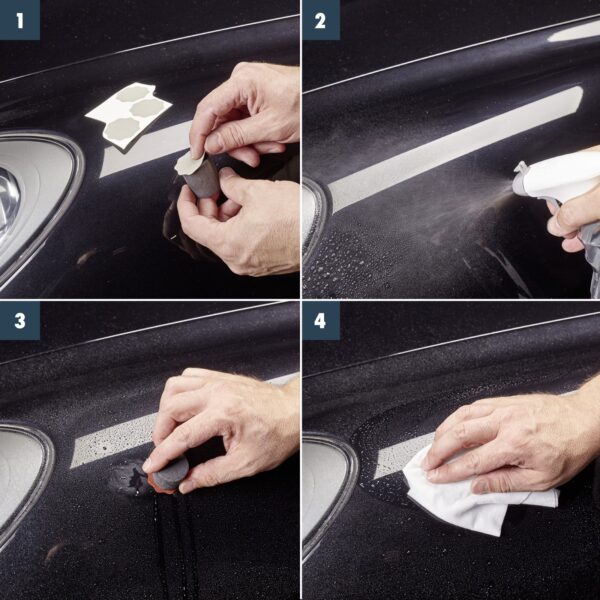 1

2

3

4